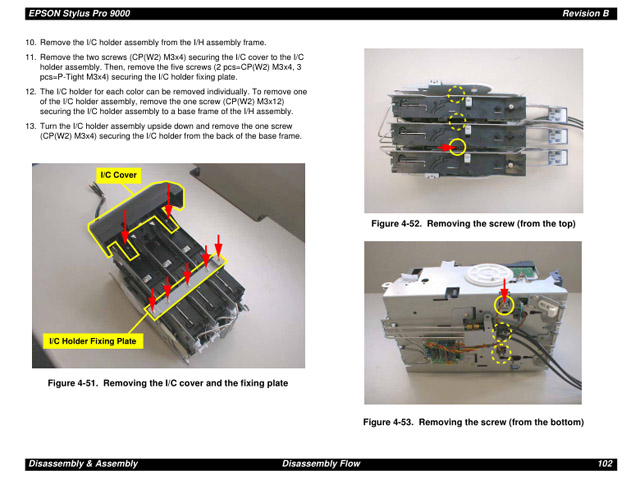 EPSON Stylus Pro 9000 Revision B

10. Remove the I/C holder assembly from the I/H assembly frame.

11. Remove the two screws (CP(W2) M3x4) securing the I/C cover to the I/C holder assembly. Then, remove the five screws (2 pcs=CP(W2) M3x4, 3 pcs=P-Tight M3x4) securing the I/C holder fixing plate.

12. The I/C holder for each color can be removed individually. To remove one of the I/C holder assembly, remove the one screw (CP(W2) M3x12) securing the I/C holder assembly to a base frame of the I/H assembly.

13. Turn the I/C holder assembly upside down and remove the one screw (CP(W2) M3x4) securing the I/C holder from the back of the base frame.

I/C Cover

I/C Holder Fixing Plate

Figure 4-51. Removing the I/C cover and the fixing plate

Figure 4-52. Removing the screw (from the top)

Figure 4-53. Removing the screw (from the bottom)

Disassembly & Assembly Disassembly Flow 102